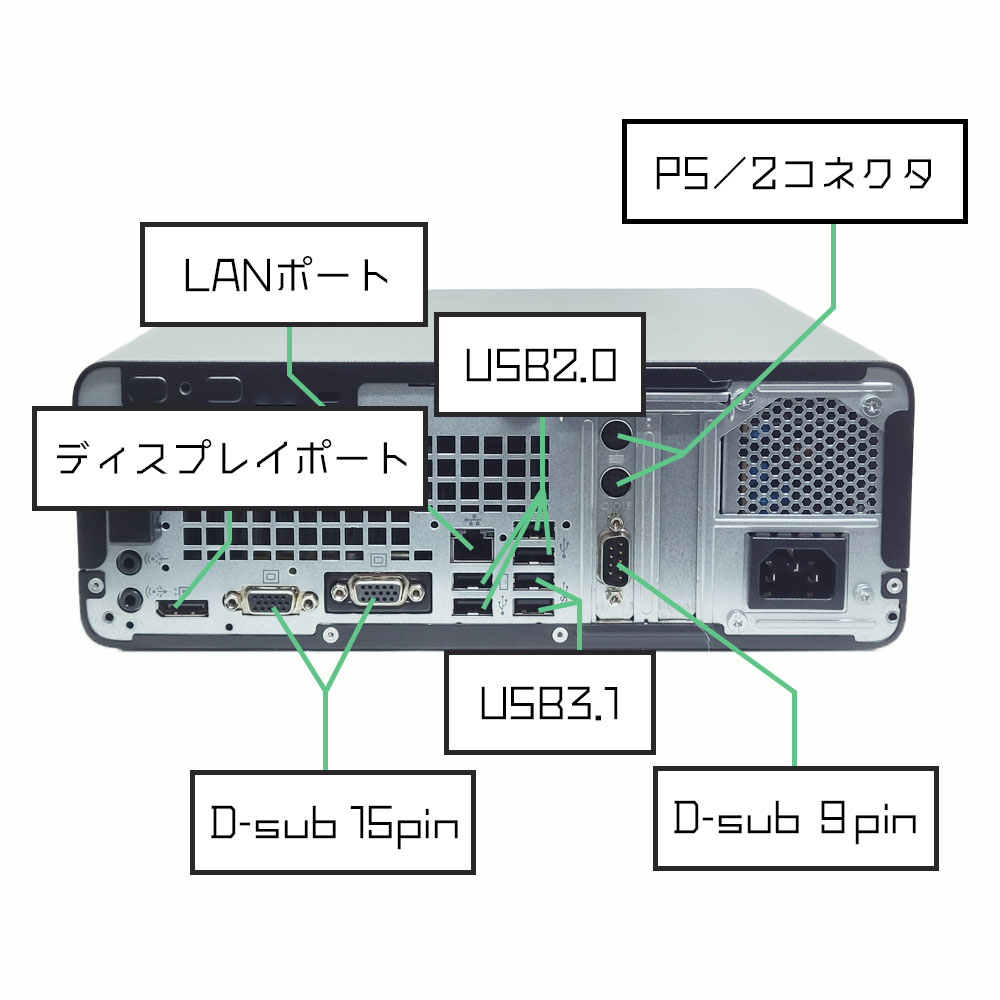 PS／2コネクタ

LANポート

USB2.0

ディスプレイポート

USB3.1

D-sub 15pin

D-sub 9pin